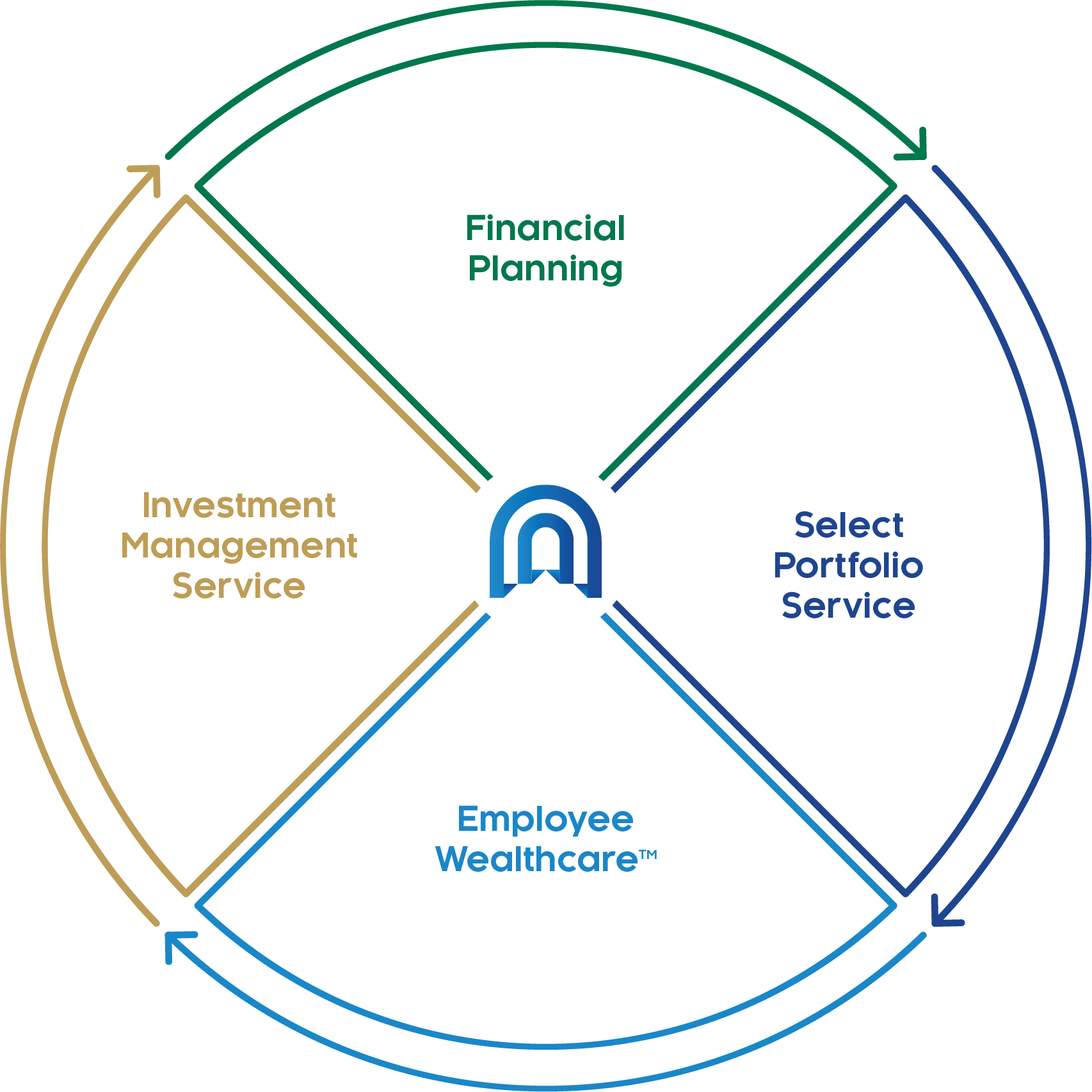 Financial Planning

Investment Management Service

Select Portfolio Service

Employee Wealthcare™